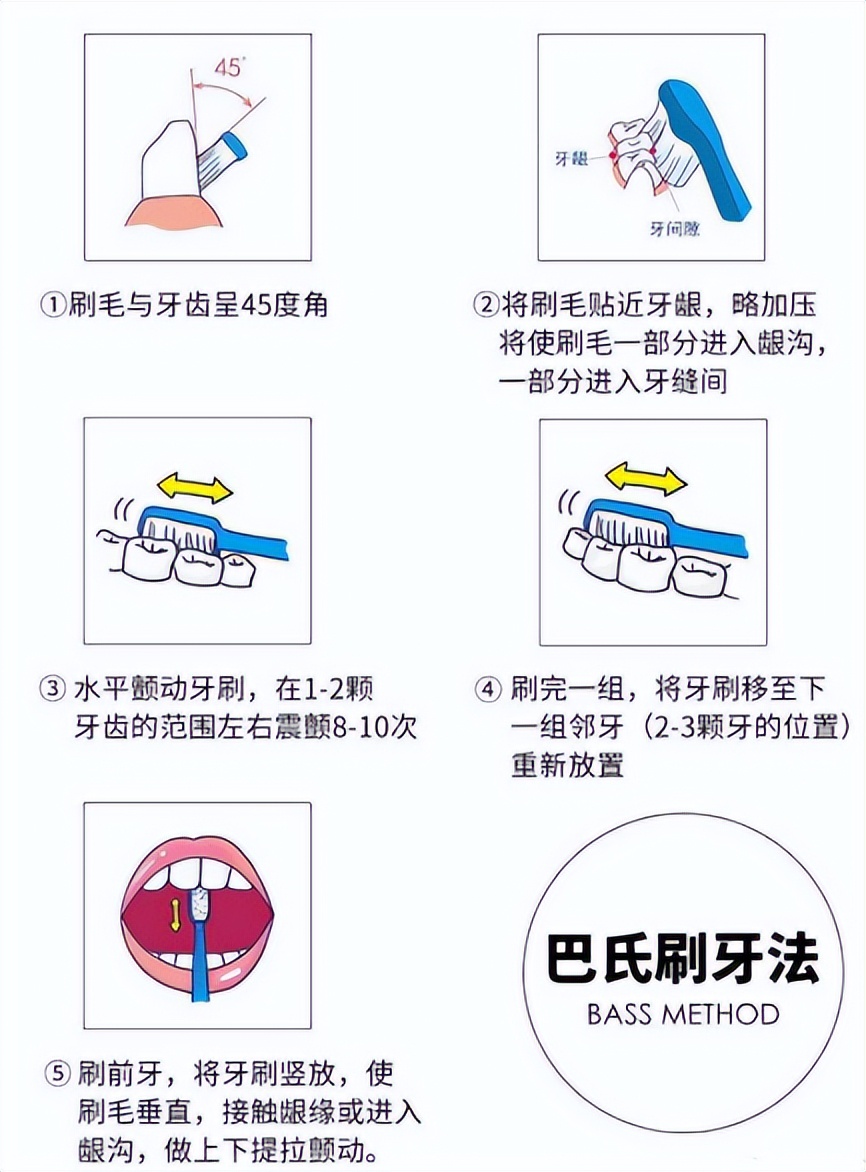 45°

①刷毛与牙齿呈45度角

牙龈

牙间隙

②将刷毛贴近牙龈，略加压将使刷毛一部分进入龈沟，一部分进入牙缝间

③ 水平颤动牙刷，在1-2颗牙齿的范围左右震颤8-10次

④ 刷完一组，将牙刷移至下一组邻牙（2-3颗牙的位置）重新放置

⑤ 刷前牙，将牙刷竖放，使刷毛垂直，接触龈缘或进入龈沟，做上下提拉颤动。

巴氏刷牙法
BASS METHOD