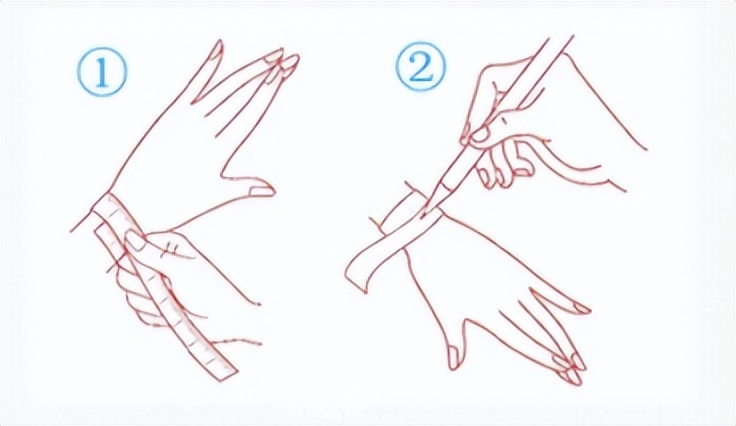 ①

②