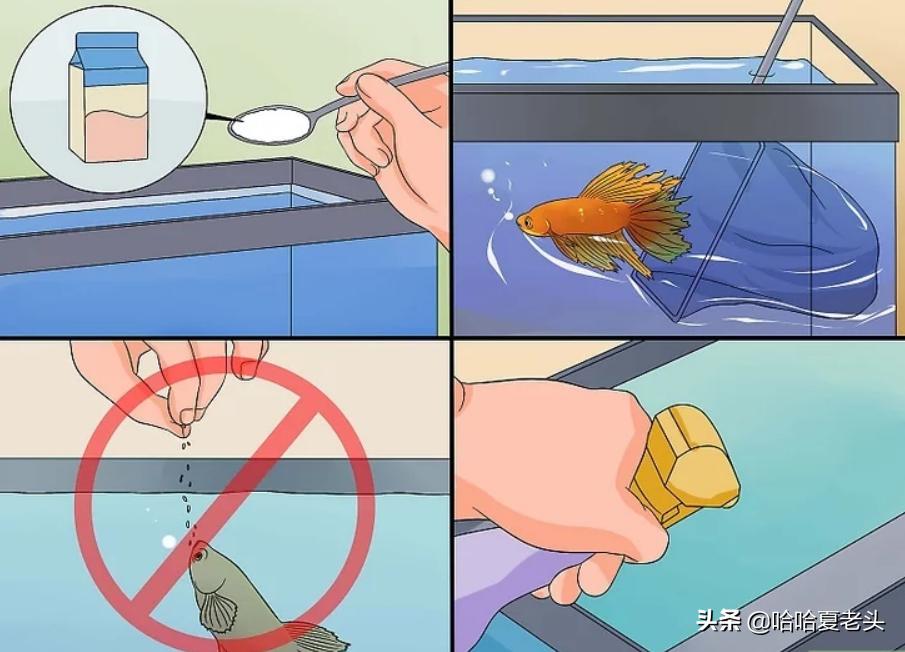 头条 @哈哈夏老头