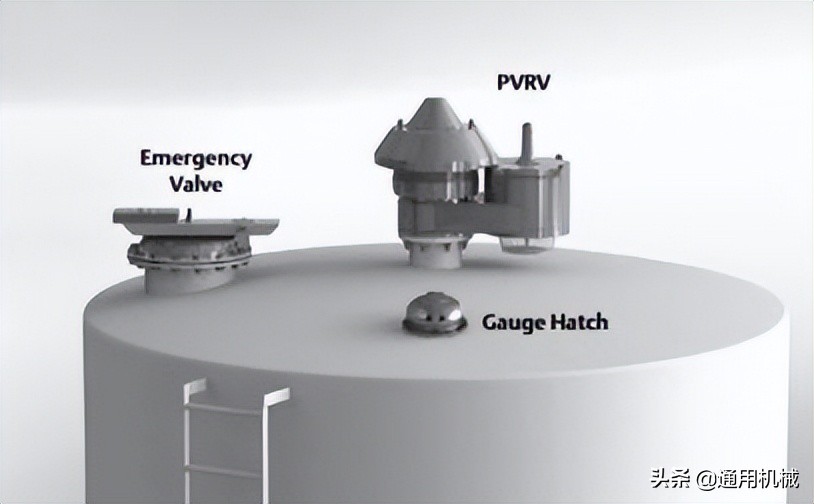 PVRV

Emergency Valve

Gauge Hatch

头条 @通用机械