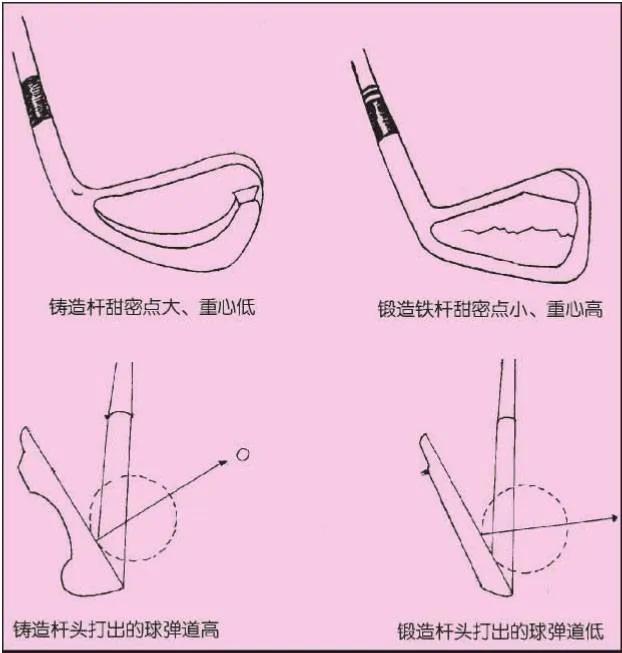 铸造杆甜密点大、重心低

锻造铁杆甜密点小、重心高

铸造杆头打出的球弹道高

锻造杆头打出的球弹道低