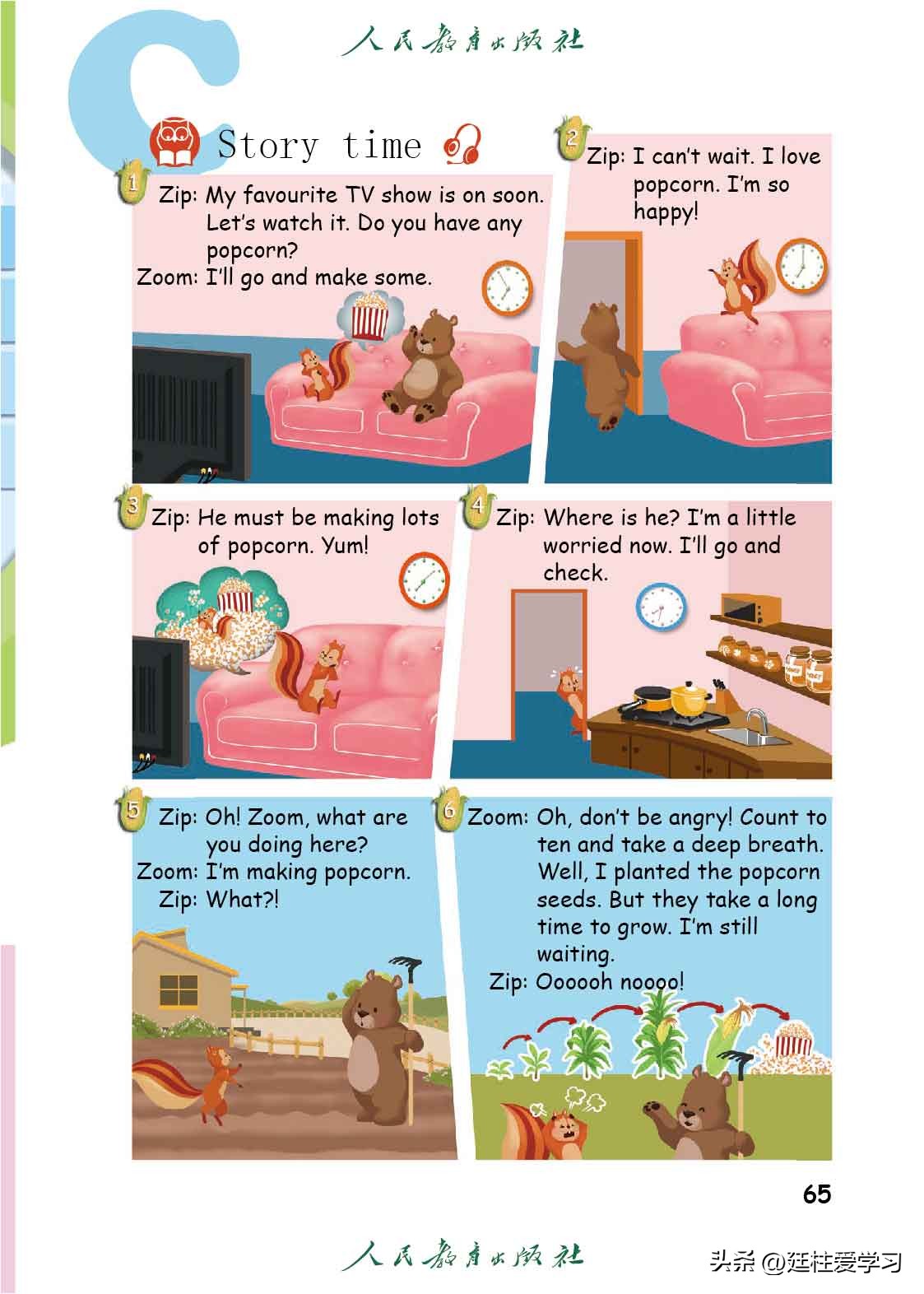 人民教育出版社

C

Story time

1 Zip: My favourite TV show is on soon. Let's watch it. Do you have any popcorn?
Zoom: I'll go and make some.

2 Zip: I can't wait. I love popcorn. I'm so happy!

3 Zip: He must be making lots of popcorn. Yum!

4 Zip: Where is he? I'm a little worried now. I'll go and check.

5 Zip: Oh! Zoom, what are you doing here?
Zoom: I'm making popcorn.
Zip: What?!

6 Zoom: Oh, don't be angry! Count to ten and take a deep breath. Well, I planted the popcorn seeds. But they take a long time to grow. I'm still waiting.
Zip: Oooooh noooo!

65

人民教育出版社

头条 @廷柱爱学习