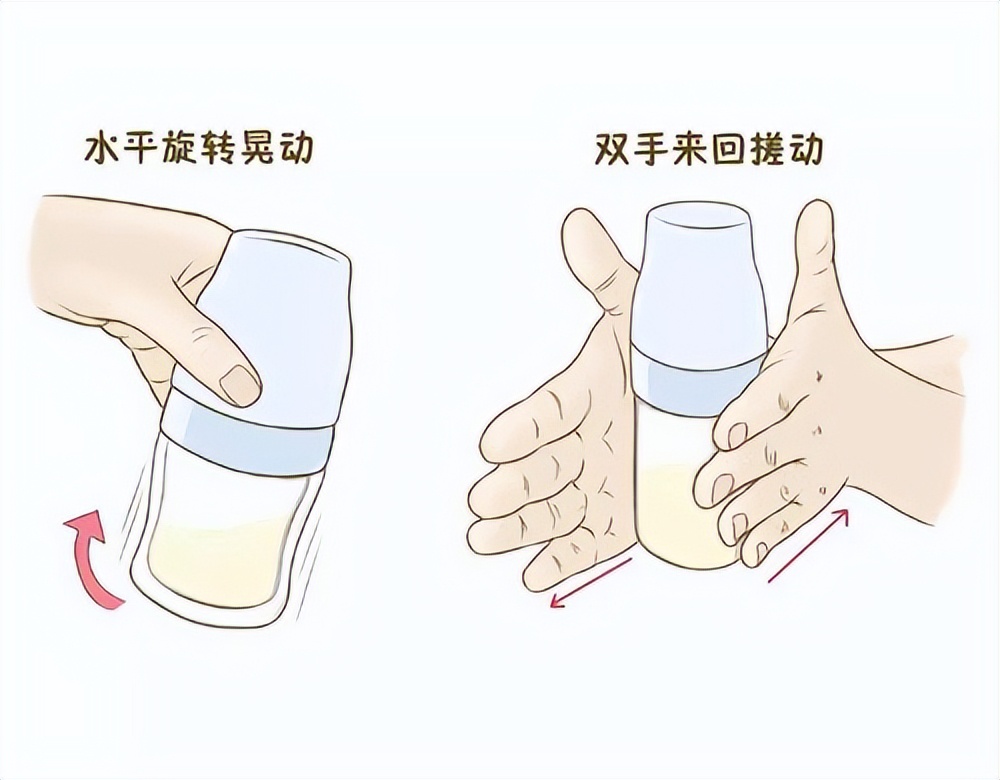 水平旋转晃动

双手来回搓动