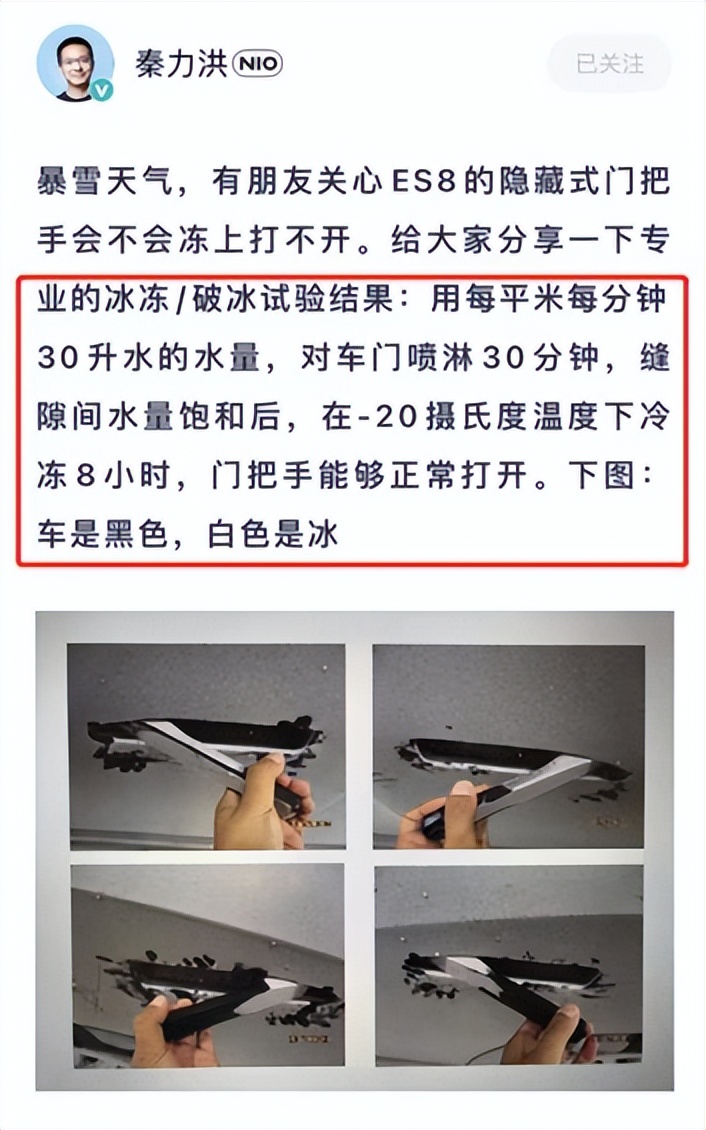 秦力洪 NIO

已关注

暴雪天气，有朋友关心ES8的隐藏式门把手会不会冻上打不开。给大家分享一下专业的冰冻/破冰试验结果：用每平米每分钟30升水的水量，对车门喷淋30分钟，缝隙间水量饱和后，在-20摄氏度温度下冷冻8小时，门把手能够正常打开。下图：车是黑色，白色是冰