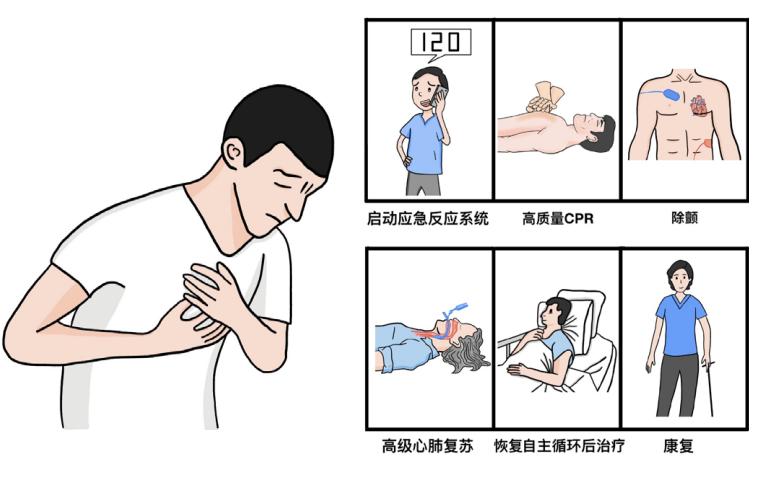 120

启动应急反应系统

高质量CPR

除颤

高级心肺复苏

恢复自主循环后治疗

康复