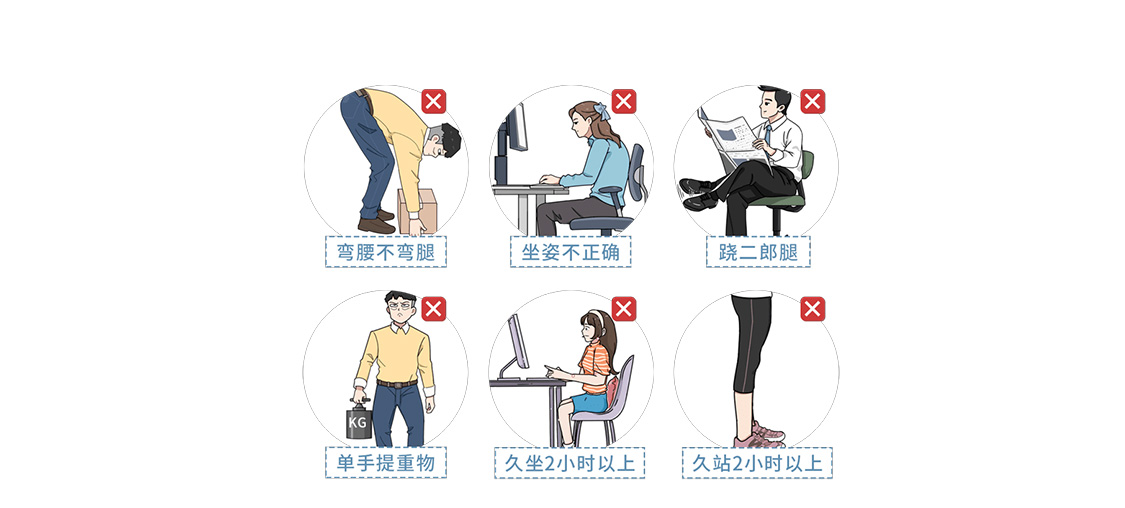 弯腰不弯腿

坐姿不正确

跷二郎腿

KG

单手提重物

久坐2小时以上

久站2小时以上