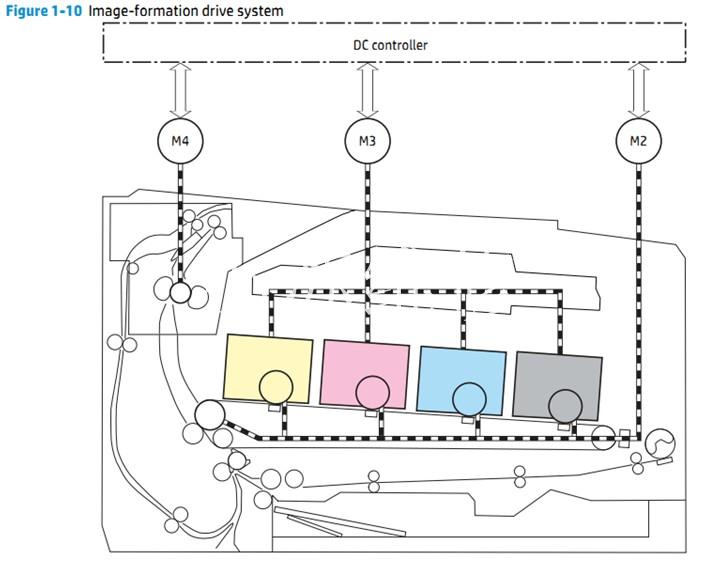 Figure 1-10 Image-formation drive system

DC controller

M4

M3

M2