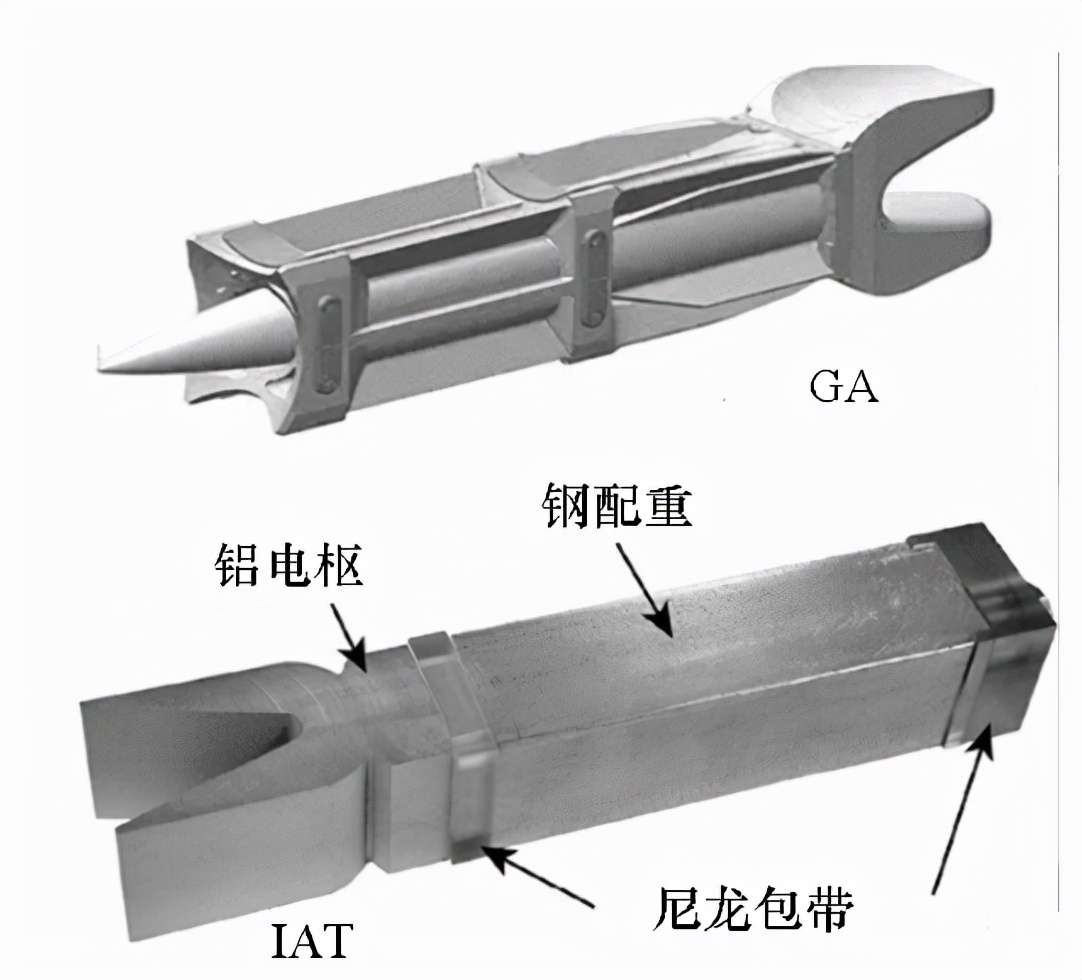 GA

钢配重

铝电枢

尼龙包带

IAT