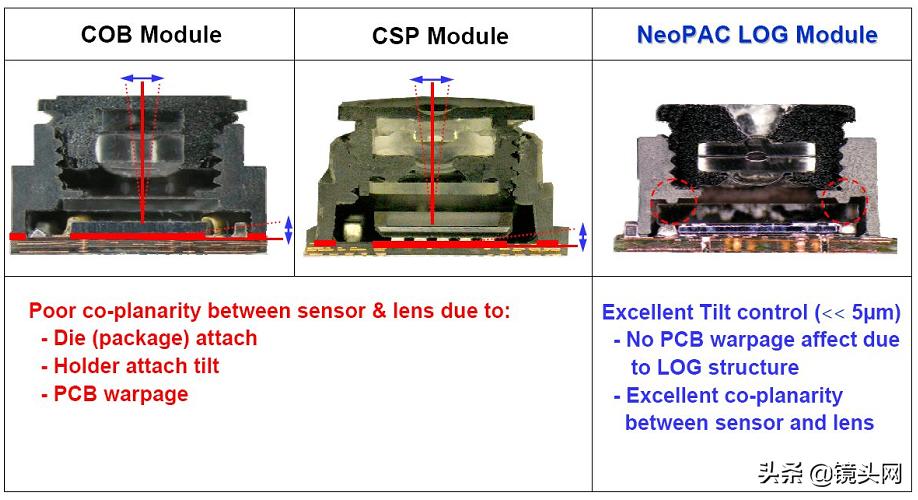 | COB Module | CSP Module | NeoPAC LOG Module |
|---|---|---|
| | | |
| Poor co-planarity between sensor & lens due to:<br>- Die (package) attach<br>- Holder attach tilt<br>- PCB warpage | | Excellent Tilt control (<< 5μm)<br>- No PCB warpage affect due to LOG structure<br>- Excellent co-planarity between sensor and lens |

头条 @镜头网