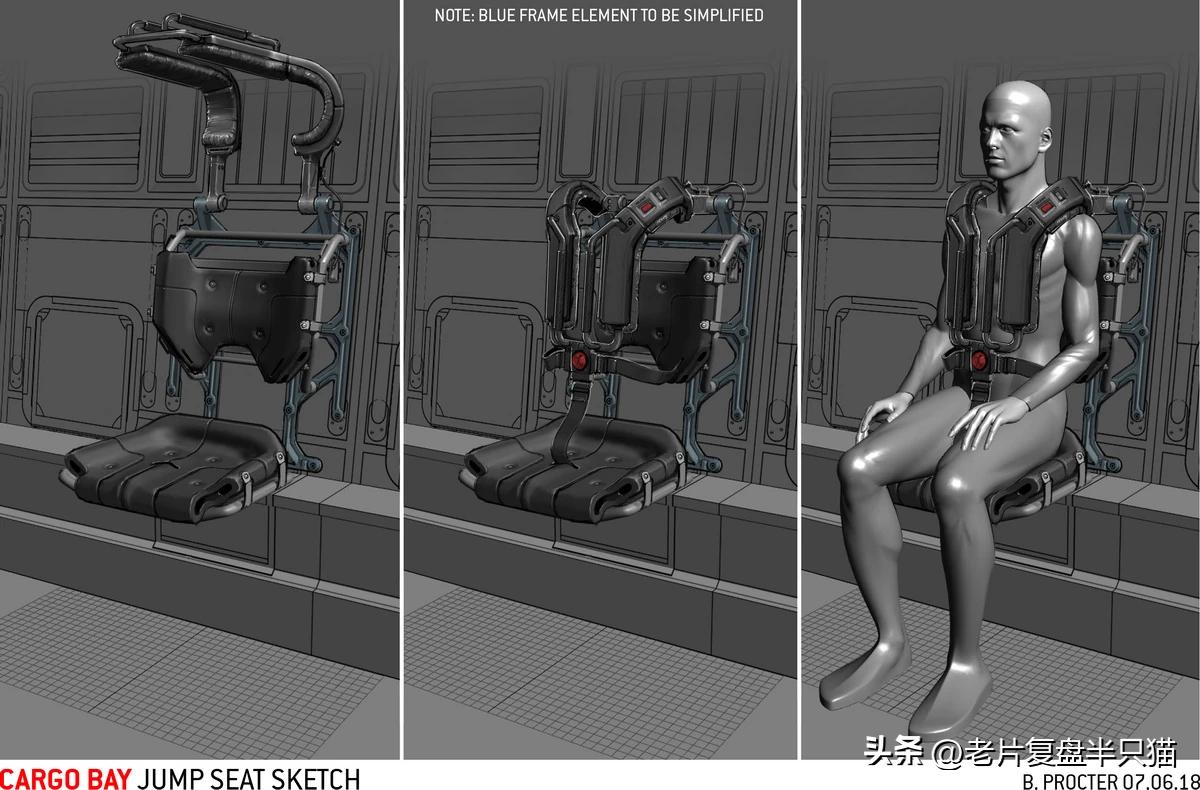 NOTE: BLUE FRAME ELEMENT TO BE SIMPLIFIED

CARGO BAY JUMP SEAT SKETCH

头条 @老片复盘半只猫

B. PROCTER 07.06.18