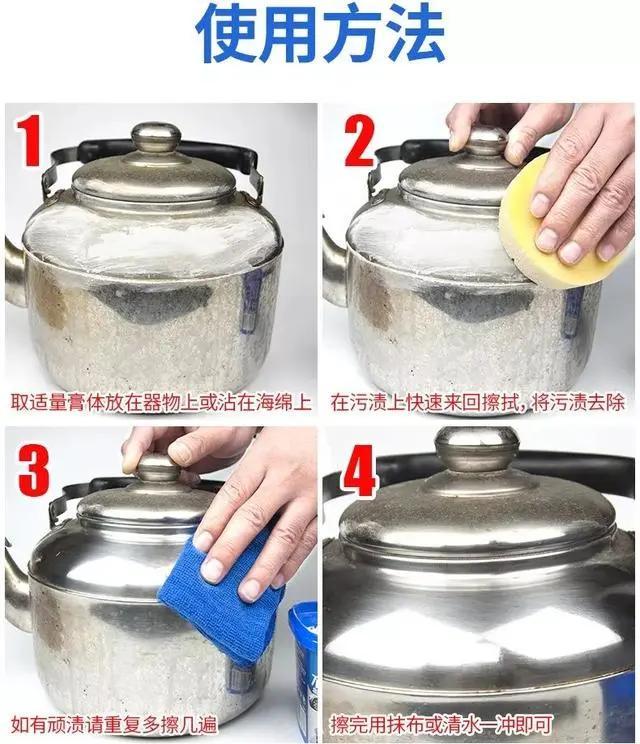 使用方法

1
取适量膏体放在器物上或沾在海绵上

2
在污渍上快速来回擦拭，将污渍去除

3
如有顽渍请重复多擦几遍

4
擦完用抹布或清水一冲即可