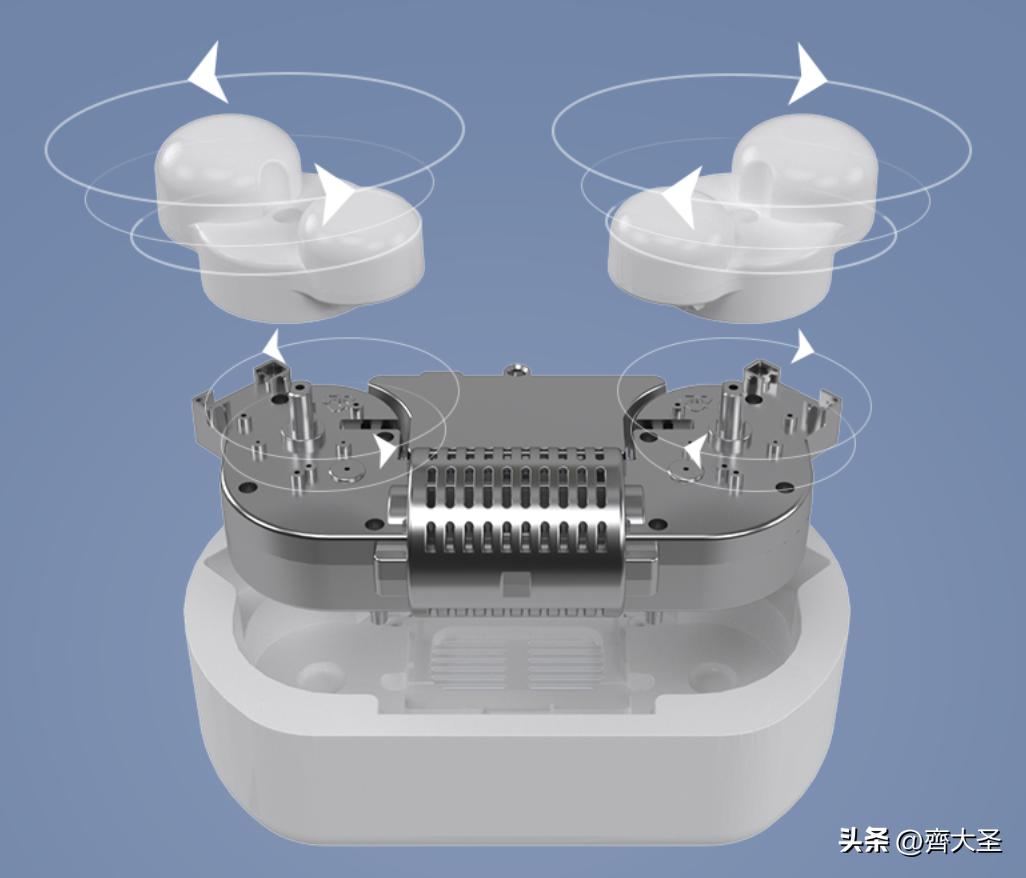 头条 @齊大圣