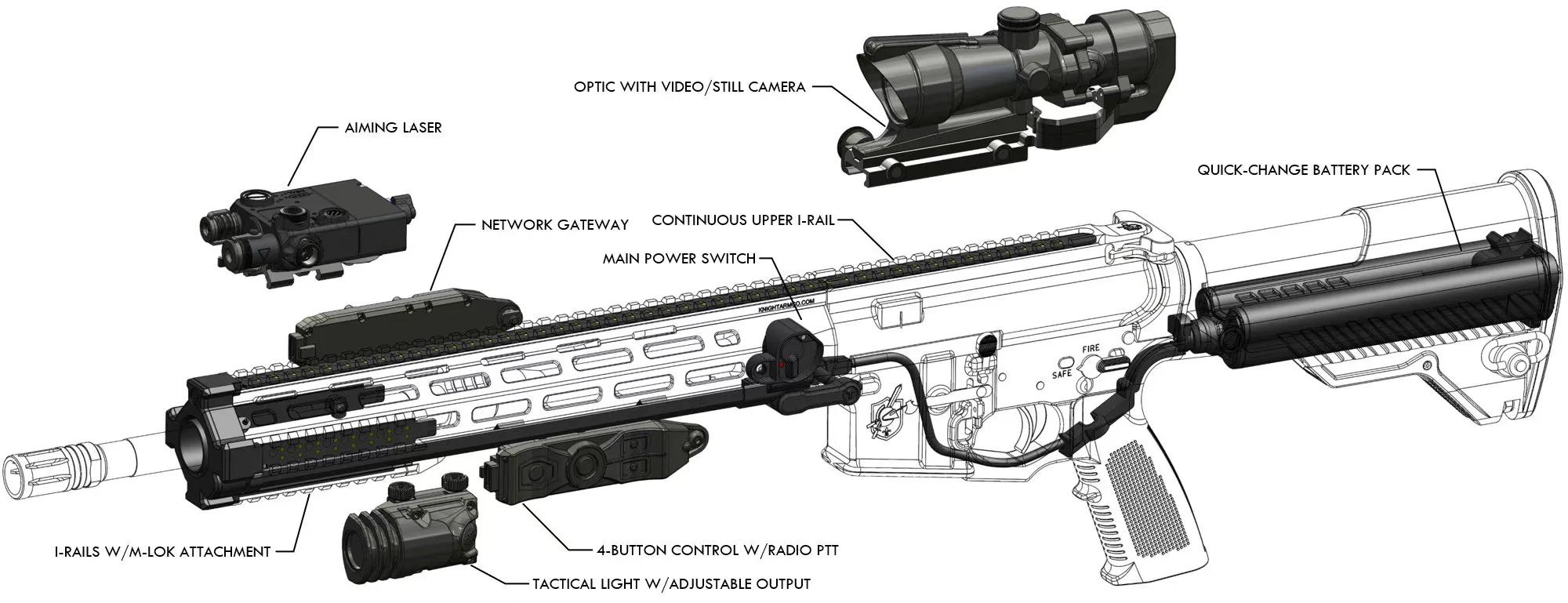 OPTIC WITH VIDEO/STILL CAMERA

AIMING LASER

QUICK-CHANGE BATTERY PACK

NETWORK GATEWAY

CONTINUOUS UPPER I-RAIL

MAIN POWER SWITCH

KNIGHTARMCO.COM

FIRE

SAFE

I-RAILS W/M-LOK ATTACHMENT

4-BUTTON CONTROL W/RADIO PTT

TACTICAL LIGHT W/ADJUSTABLE OUTPUT