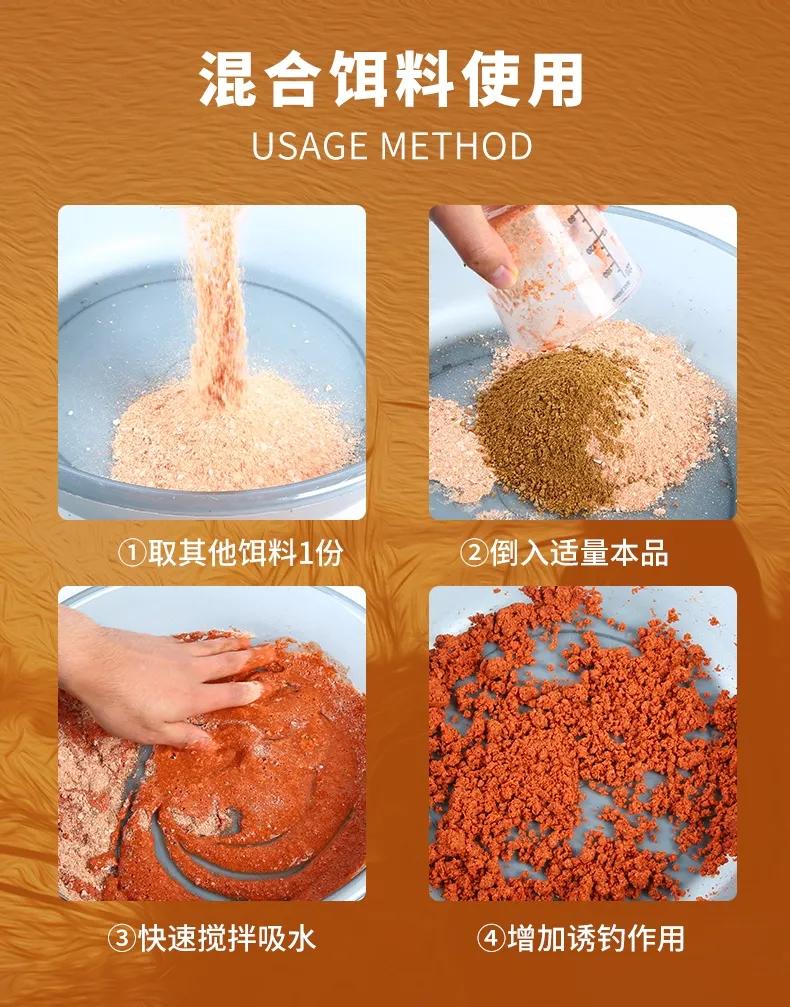 混合饵料使用
USAGE METHOD

①取其他饵料1份

②倒入适量本品

③快速搅拌吸水

④增加诱钓作用