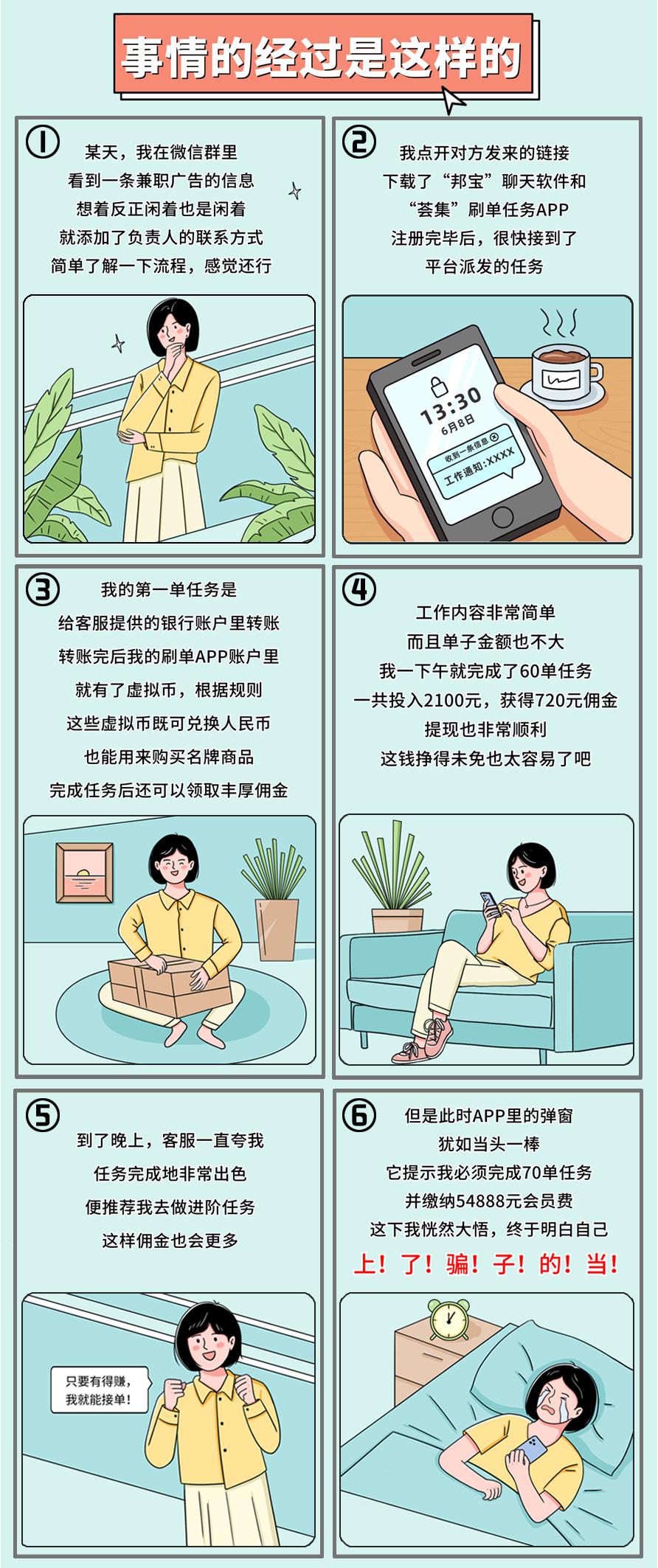 事情的经过是这样的

①
某天，我在微信群里
看到一条兼职广告的信息
想着反正闲着也是闲着
就添加了负责人的联系方式
简单了解一下流程，感觉还行

②
我点开对方发来的链接
下载了“邦宝”聊天软件和
“荟集”刷单任务APP
注册完毕后，很快接到了
平台派发的任务

13:30
6月8日
收到一条信息
工作通知:XXXX

③
我的第一单任务是
给客服提供的银行账户里转账
转账完后我的刷单APP账户里
就有了虚拟币，根据规则
这些虚拟币既可兑换人民币
也能用来购买名牌商品
完成任务后还可以领取丰厚佣金

④
工作内容非常简单
而且单子金额也不大
我一下午就完成了60单任务
一共投入2100元，获得720元佣金
提现也非常顺利
这钱挣得未免也太容易了吧

⑤
到了晚上，客服一直夸我
任务完成地非常出色
便推荐我去做进阶任务
这样佣金也会更多

只要有得赚，
我就能接单！

⑥
但是此时APP里的弹窗
犹如当头一棒
它提示我必须完成70单任务
并缴纳54888元会员费
这下我恍然大悟，终于明白自己
上！了！骗！子！的！当！