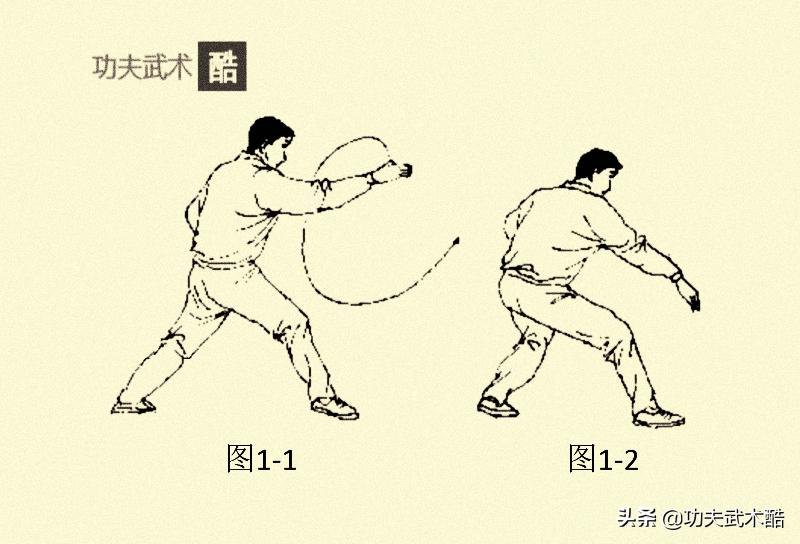 功夫武术 酷

图1-1

图1-2

头条 @功夫武术酷