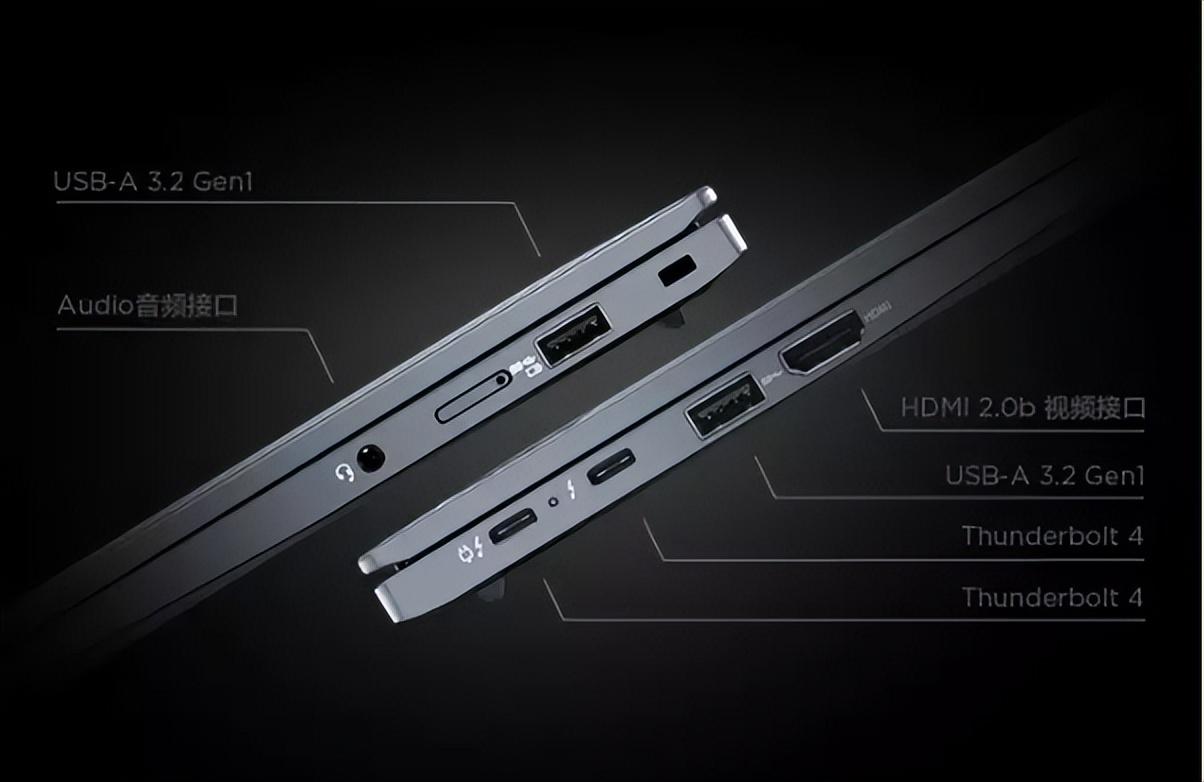 USB-A 3.2 Gen1

Audio音频接口

HDMI

HDMI 2.0b 视频接口

USB-A 3.2 Gen1

Thunderbolt 4

Thunderbolt 4