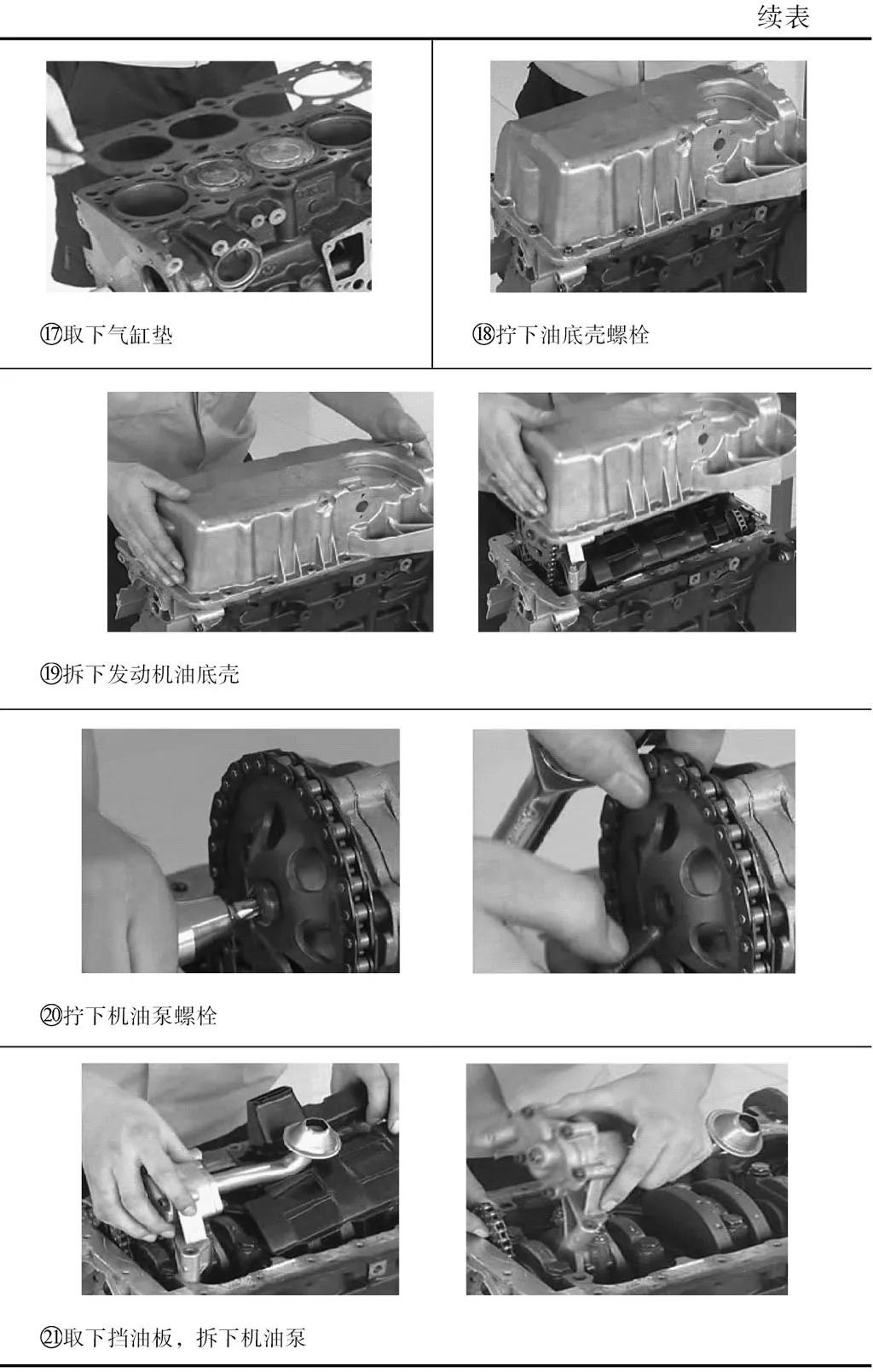 续表

⑰取下气缸垫

⑱拧下油底壳螺栓

⑲拆下发动机油底壳

⑳拧下机油泵螺栓

㉑取下挡油板，拆下机油泵