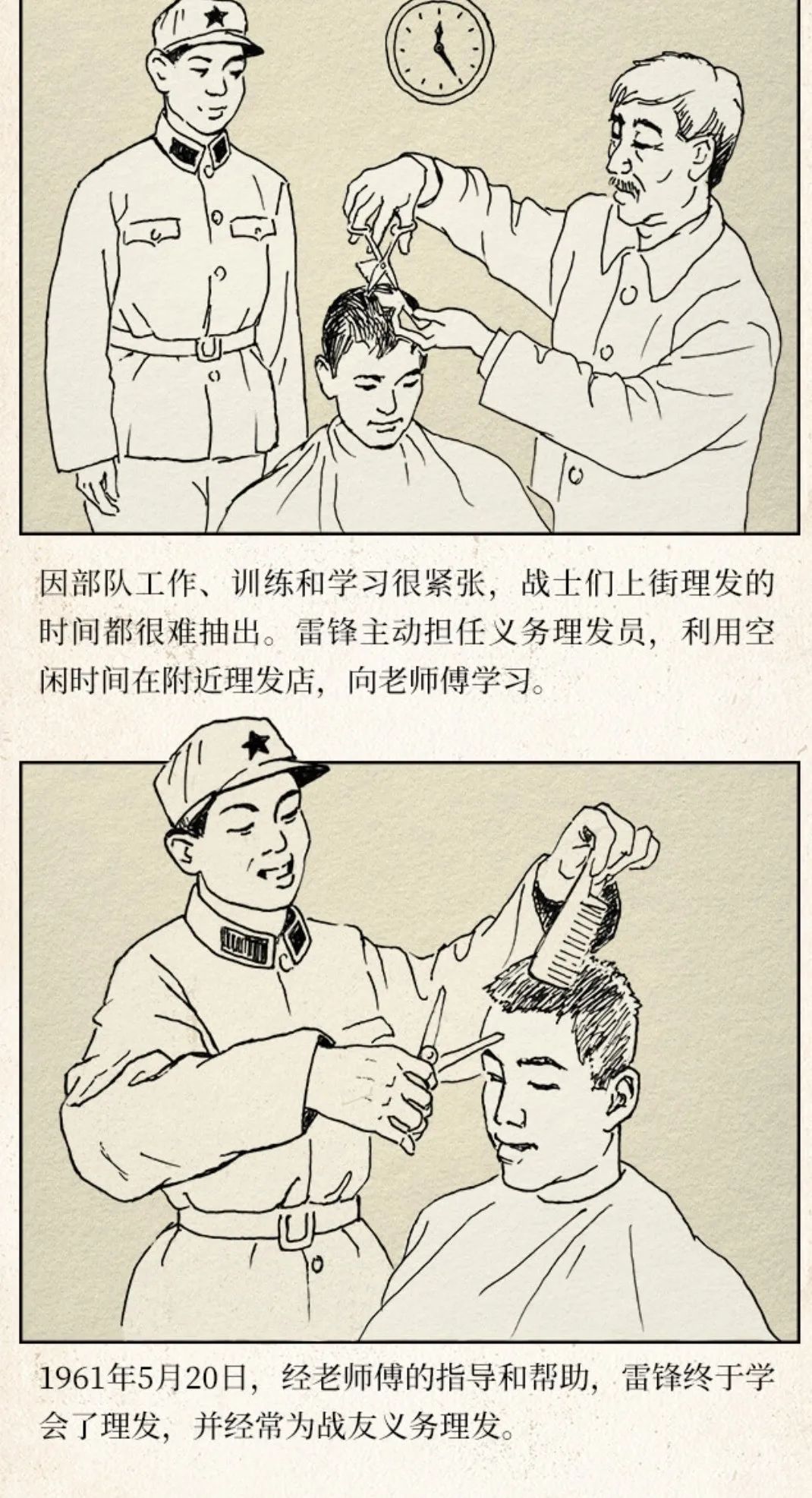 因部队工作、训练和学习很紧张，战士们上街理发的时间都很难抽出。雷锋主动担任义务理发员，利用空闲时间在附近理发店，向老师傅学习。

1961年5月20日，经老师傅的指导和帮助，雷锋终于学会了理发，并经常为战友义务理发。