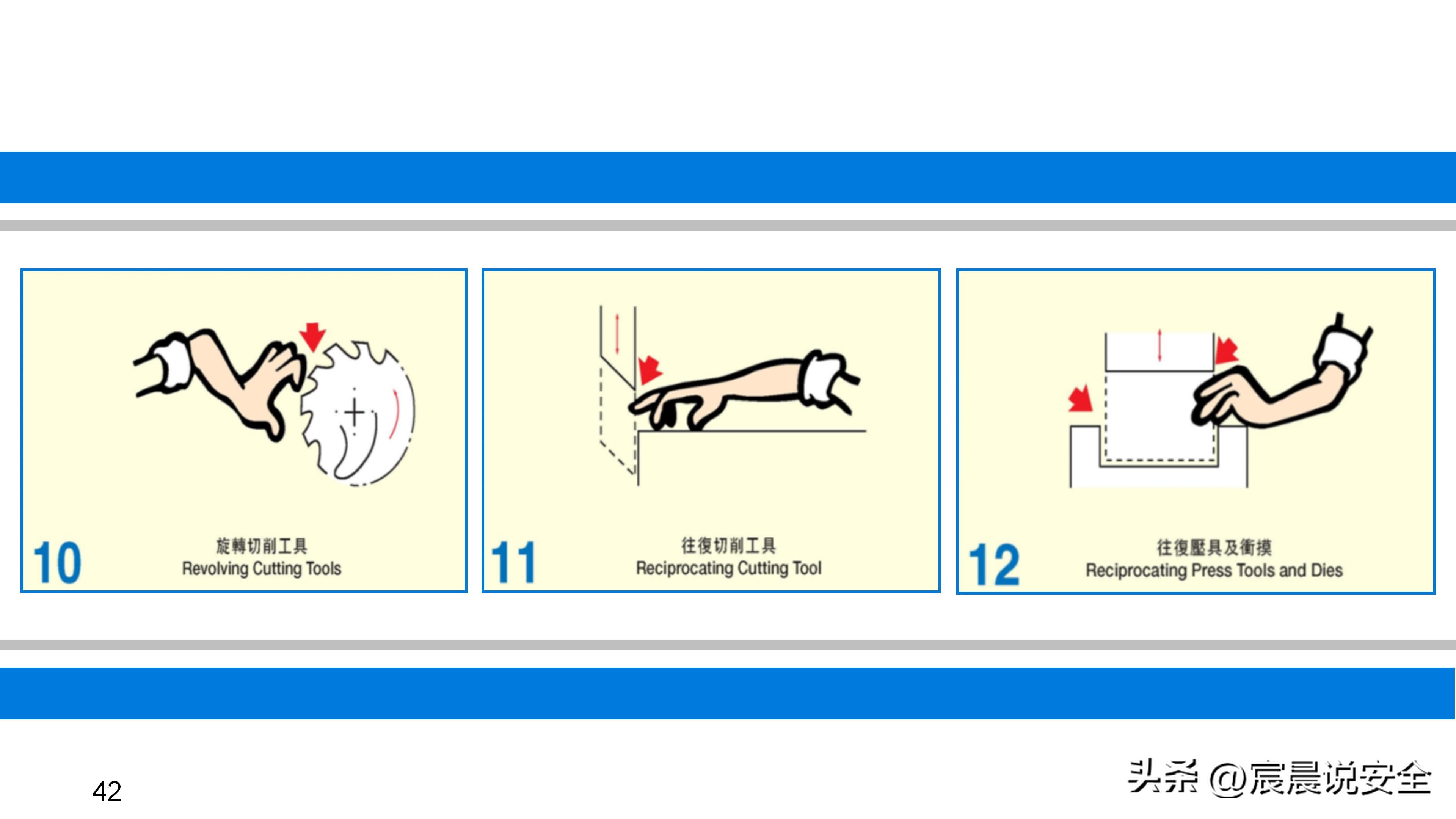 10
旋轉切削工具
Revolving Cutting Tools

11
往復切削工具
Reciprocating Cutting Tool

12
往復壓具及衝摸
Reciprocating Press Tools and Dies

42

头条 @宸晨说安全